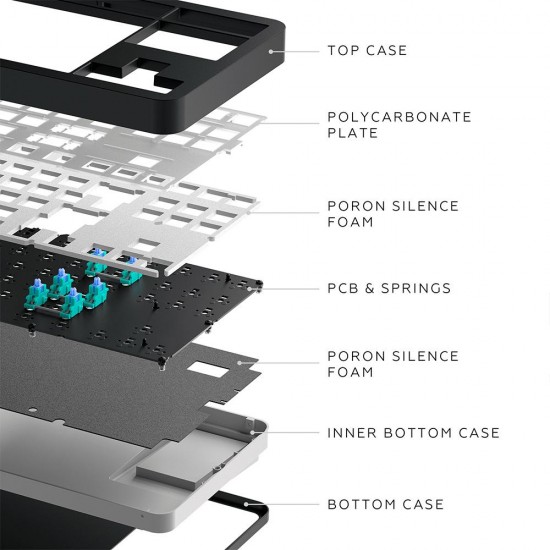 TOP CASE

POLYCARBONATE PLATE

PORON SILENCE FOAM

PCB & SPRINGS

PORON SILENCE FOAM

INNER BOTTOM CASE

BOTTOM CASE