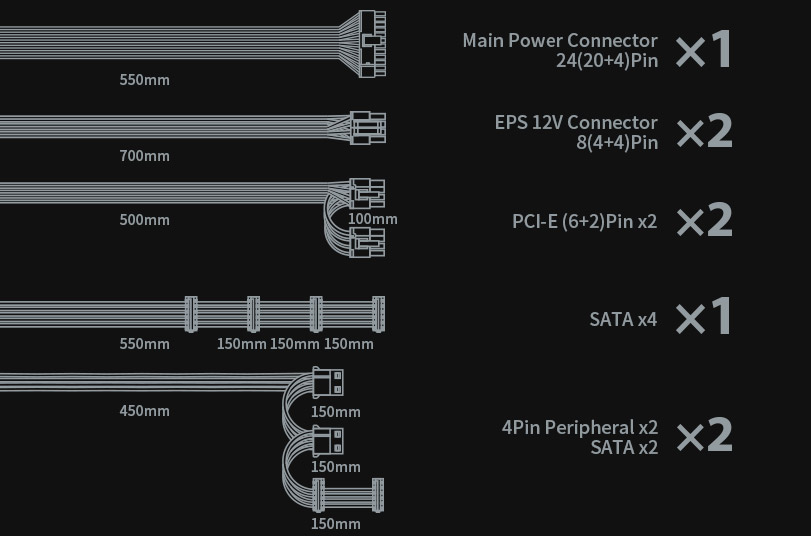 550mm

Main Power Connector
24(20+4)Pin
×1

700mm

EPS 12V Connector
8(4+4)Pin
×2

500mm
100mm

PCI-E (6+2)Pin x2
×2

550mm
150mm 150mm 150mm

SATA x4
×1

450mm
150mm
150mm
150mm

4Pin Peripheral x2
SATA x2
×2