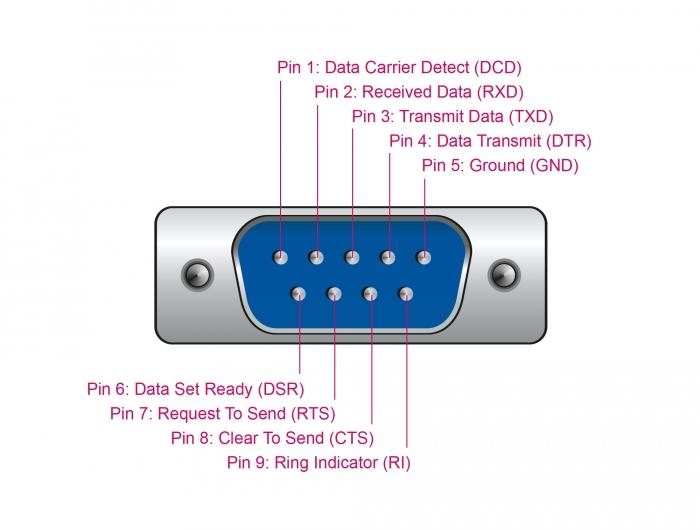 Pin 1: Data Carrier Detect (DCD)
Pin 2: Received Data (RXD)
Pin 3: Transmit Data (TXD)
Pin 4: Data Transmit (DTR)
Pin 5: Ground (GND)

Pin 6: Data Set Ready (DSR)
Pin 7: Request To Send (RTS)
Pin 8: Clear To Send (CTS)
Pin 9: Ring Indicator (RI)